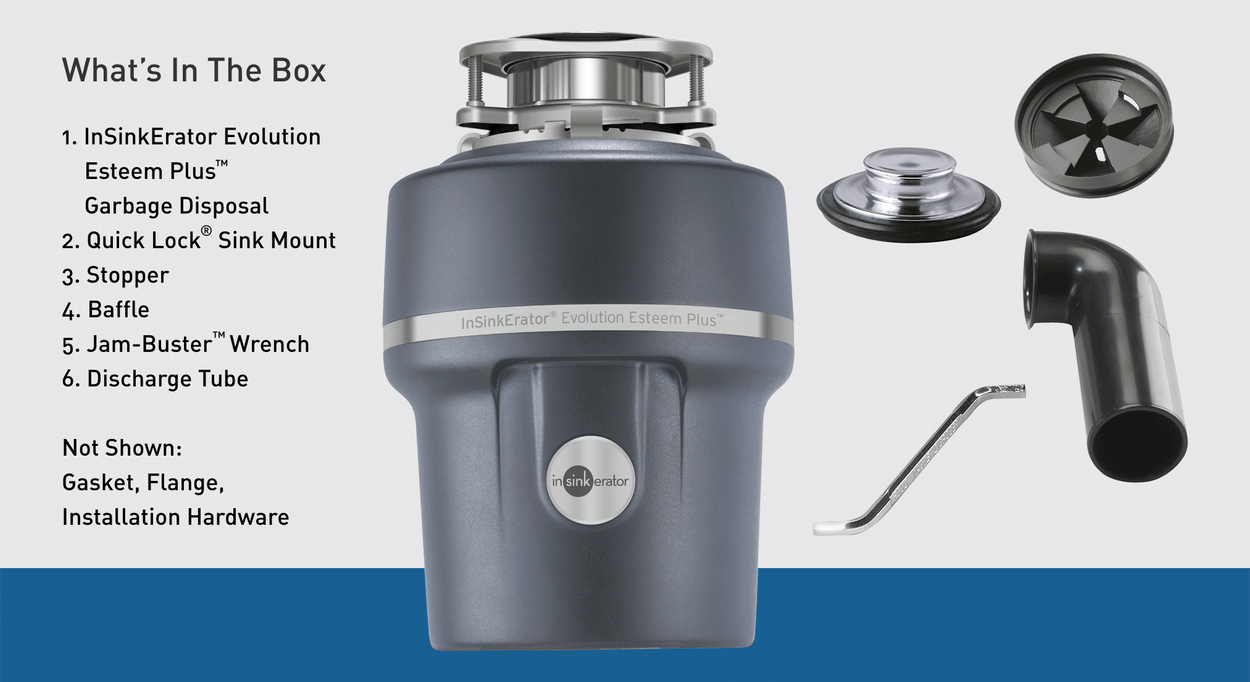 What's In The Box

1. InSinkErator Evolution Esteem Plus™ Garbage Disposal
2. Quick Lock® Sink Mount
3. Stopper
4. Baffle
5. Jam-Buster™ Wrench
6. Discharge Tube

Not Shown:
Gasket, Flange,
Installation Hardware

InSinkErator® Evolution Esteem Plus™

insinkerator